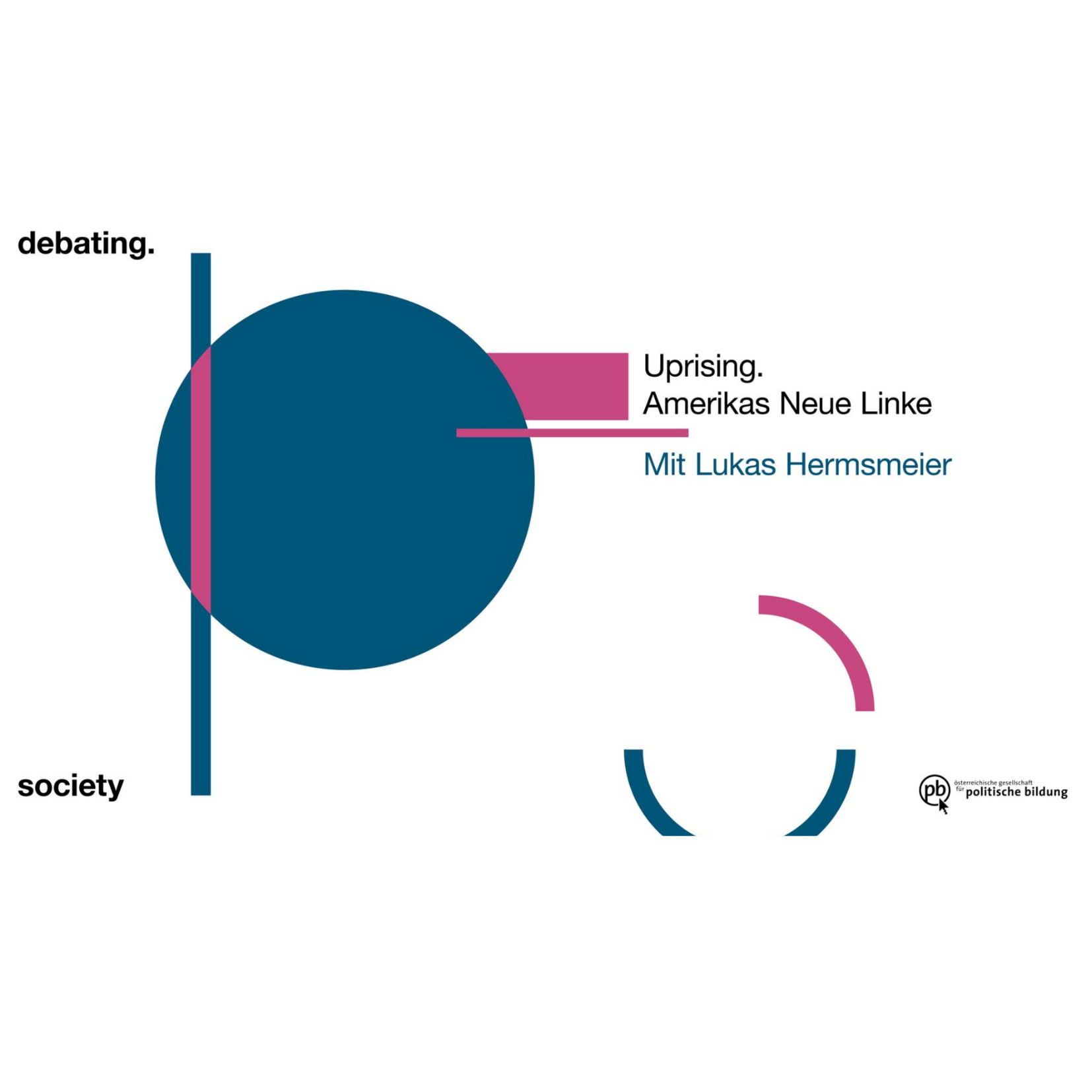 debating.

Uprising.
Amerikas Neue Linke

Mit Lukas Hermsmeier

society

pb österreichische gesellschaft für politische bildung